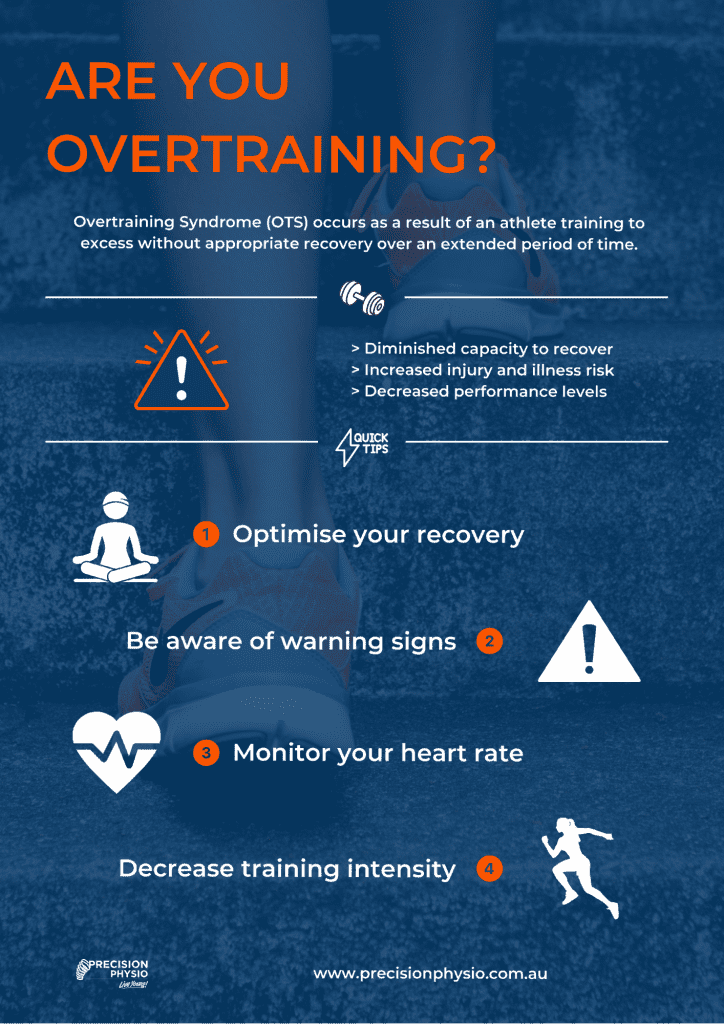 ARE YOU OVERTRAINING?

Overtraining Syndrome (OTS) occurs as a result of an athlete training to excess without appropriate recovery over an extended period of time.

> Diminished capacity to recover
> Increased injury and illness risk
> Decreased performance levels

QUICK TIPS

1 Optimise your recovery

Be aware of warning signs 2

3 Monitor your heart rate

Decrease training intensity 4

PRECISION PHYSIO Live Young!

www.precisionphysio.com.au