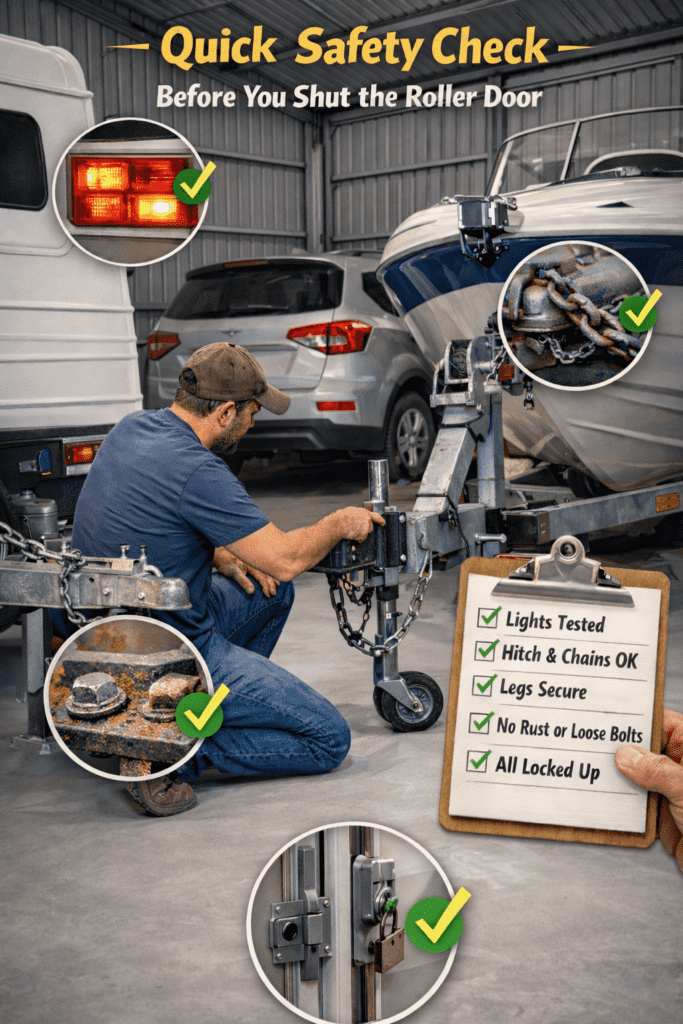 Quick Safety Check
Before You Shut the Roller Door

Lights Tested
Hitch & Chains OK
Legs Secure
No Rust or Loose Bolts
All Locked Up